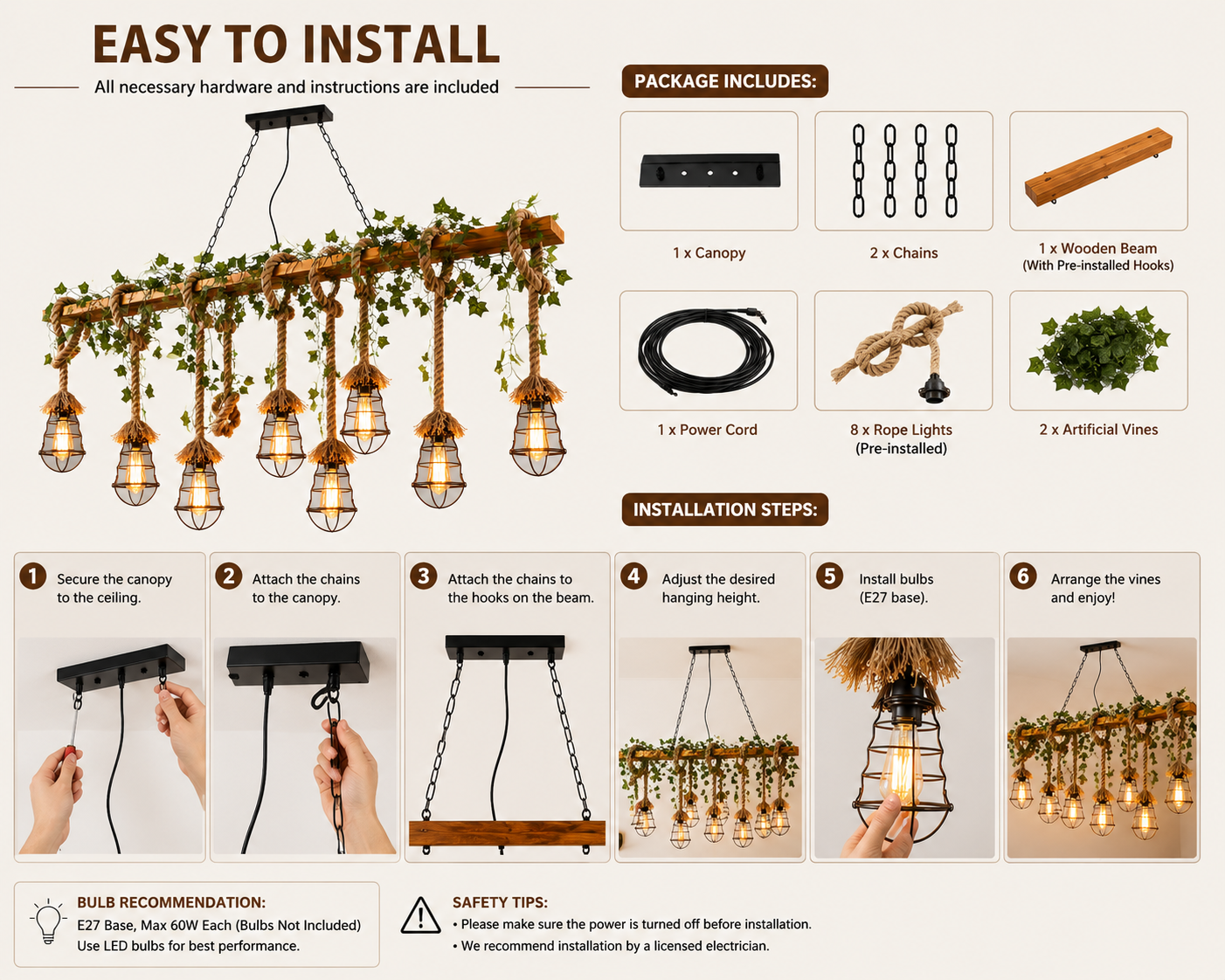 EASY TO INSTALL

All necessary hardware and instructions are included

PACKAGE INCLUDES:

1 x Canopy

2 x Chains

1 x Wooden Beam (With Pre-installed Hooks)

1 x Power Cord

8 x Rope Lights (Pre-installed)

2 x Artificial Vines

INSTALLATION STEPS:

1 Secure the canopy to the ceiling.

2 Attach the chains to the canopy.

3 Attach the chains to the hooks on the beam.

4 Adjust the desired hanging height.

5 Install bulbs (E27 base).

6 Arrange the vines and enjoy!

BULB RECOMMENDATION:
E27 Base, Max 60W Each (Bulbs Not Included)
Use LED bulbs for best performance.

SAFETY TIPS:
• Please make sure the power is turned off before installation.
• We recommend installation by a licensed electrician.